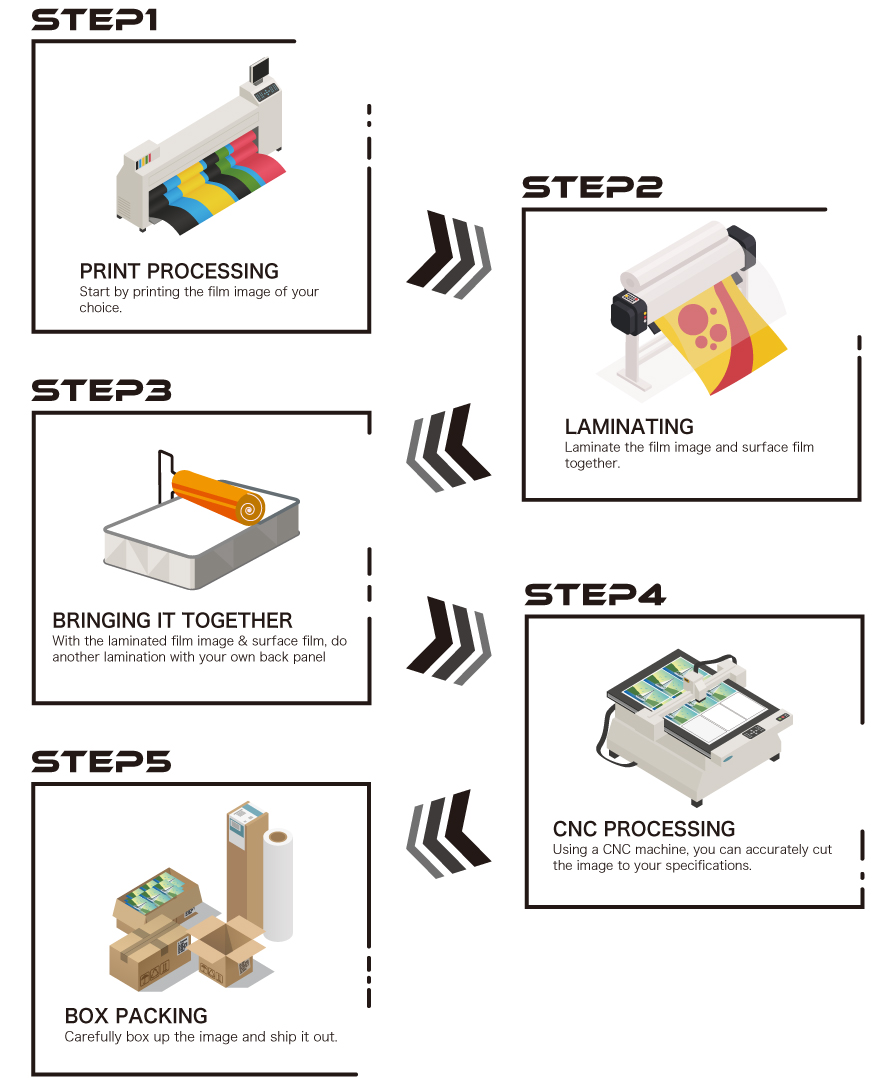 STEP1

PRINT PROCESSING
Start by printing the film image of your choice.

STEP2

LAMINATING
Laminate the film image and surface film together.

STEP3

BRINGING IT TOGETHER
With the laminated film image & surface film, do another lamination with your own back panel

STEP4

CNC PROCESSING
Using a CNC machine, you can accurately cut the image to your specifications.

STEP5

BOX PACKING
Carefully box up the image and ship it out.